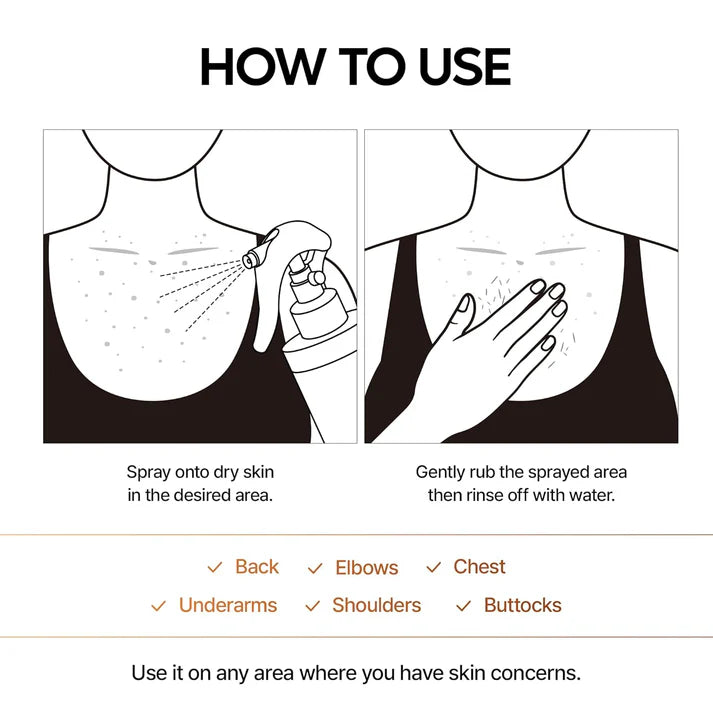 HOW TO USE

Spray onto dry skin in the desired area.

Gently rub the sprayed area then rinse off with water.

✓ Back ✓ Elbows ✓ Chest
✓ Underarms ✓ Shoulders ✓ Buttocks

Use it on any area where you have skin concerns.